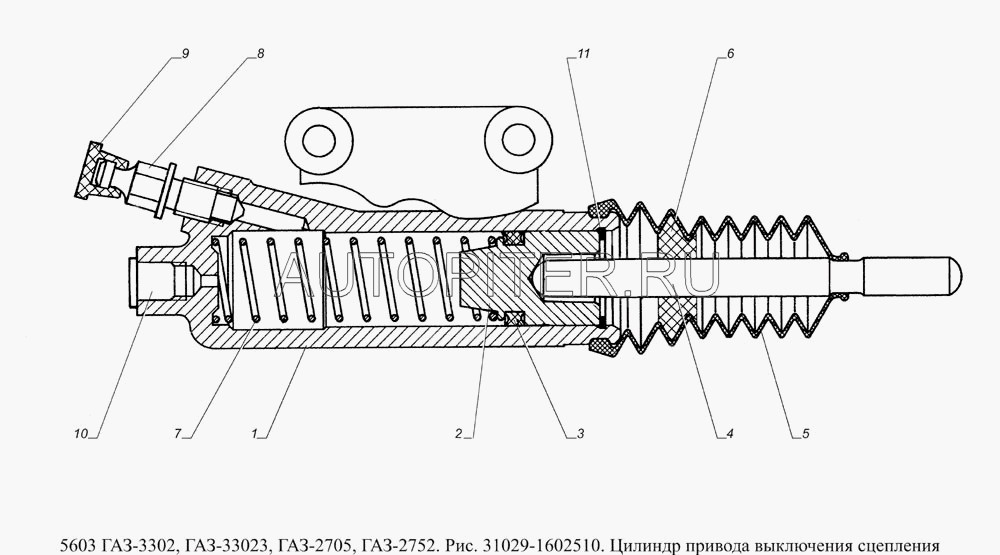 9
8
11
6
AUTOPITER.RU
10
7
1
2
3
4
5

5603 ГАЗ-3302, ГАЗ-33023, ГАЗ-2705, ГАЗ-2752. Рис. 31029-1602510. Цилиндр привода выключения сцепления