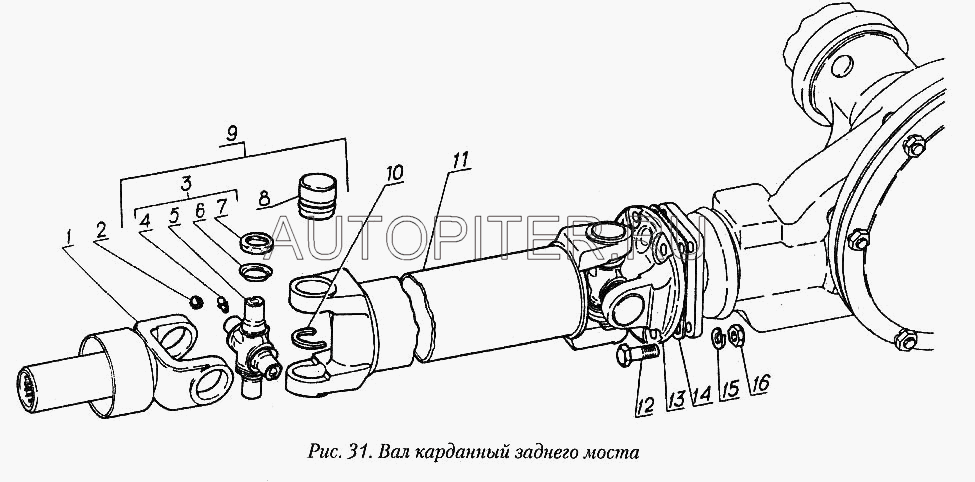 9
3
8
10
11
1
2
4
5
6
7
AUTOPITER.RU
12
13
14
15
16
Рис. 31. Вал карданный заднего моста