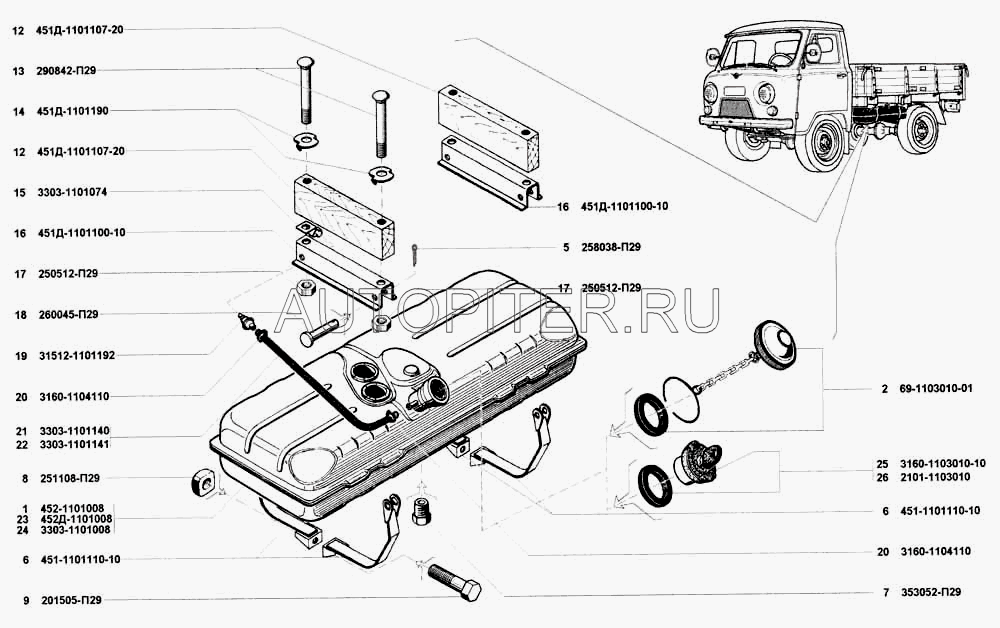 12 451Д-1101107-20
13 290842-П29
14 451Д-1101190
12 451Д-1101107-20
15 3303-1101074
16 451Д-1101100-10
17 250512-П29
18 260045-П29
19 31512-1101192
20 3160-1104110
21 3303-1101140
22 3303-1101141
8 251108-П29
1 452-1101008
23 452Д-1101008
24 3303-1101008
6 451-1101110-10
9 201505-П29

16 451Д-1101100-10
5 258038-П29
17 250512-П29
AUTOPITER.RU
2 69-1103010-01
25 3160-1103010-10
26 2101-1103010
6 451-1101110-10
20 3160-1104110
7 353052-П29