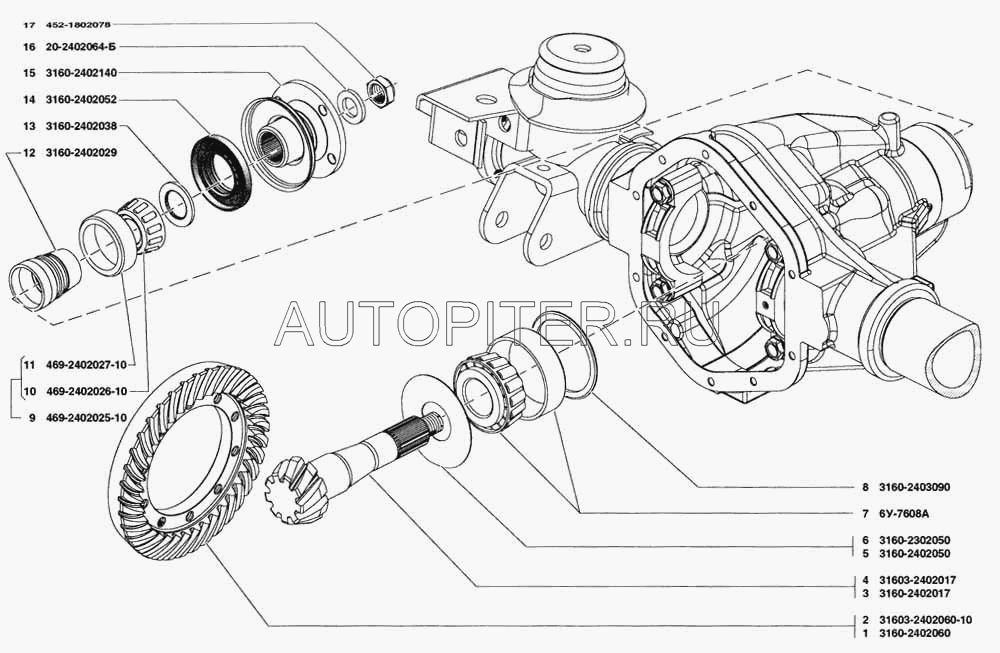 17 452-1802078
16 20-2402064-Б
15 3160-2402140
14 3160-2402052
13 3160-2402038
12 3160-2402029
11 469-2402027-10
10 469-2402026-10
9 469-2402025-10

AUTOPITER.RU

8 3160-2403090
7 6У-7608А
6 3160-2302050
5 3160-2402050
4 31603-2402017
3 3160-2402017
2 31603-2402060-10
1 3160-2402060