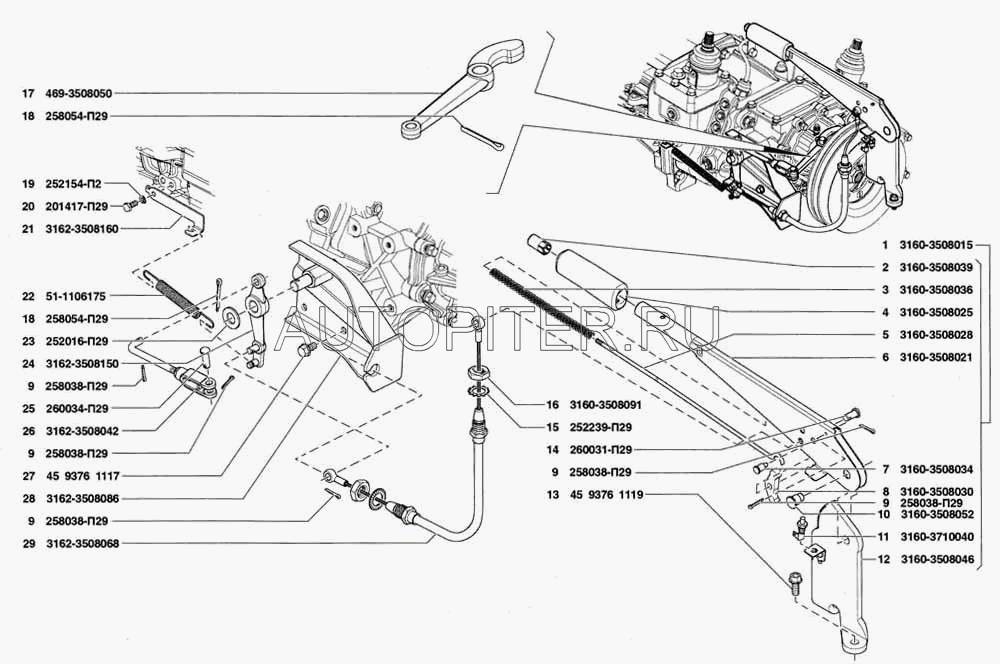 17 469-3508050
18 258054-П29
19 252154-П2
20 201417-П29
21 3162-3508160
22 51-1106175
18 258054-П29
23 252016-П29
24 3162-3508150
9 258038-П29
25 260034-П29
26 3162-3508042
9 258038-П29
27 45 9376 1117
28 3162-3508086
9 258038-П29
29 3162-3508068

AUTOPITER.RU

16 3160-3508091
15 252239-П29
14 260031-П29
9 258038-П29
13 45 9376 1119

1 3160-3508015
2 3160-3508039
3 3160-3508036
4 3160-3508025
5 3160-3508028
6 3160-3508021
7 3160-3508034
8 3160-3508030
9 258038-П29
10 3160-3508052
11 3160-3710040
12 3160-3508046