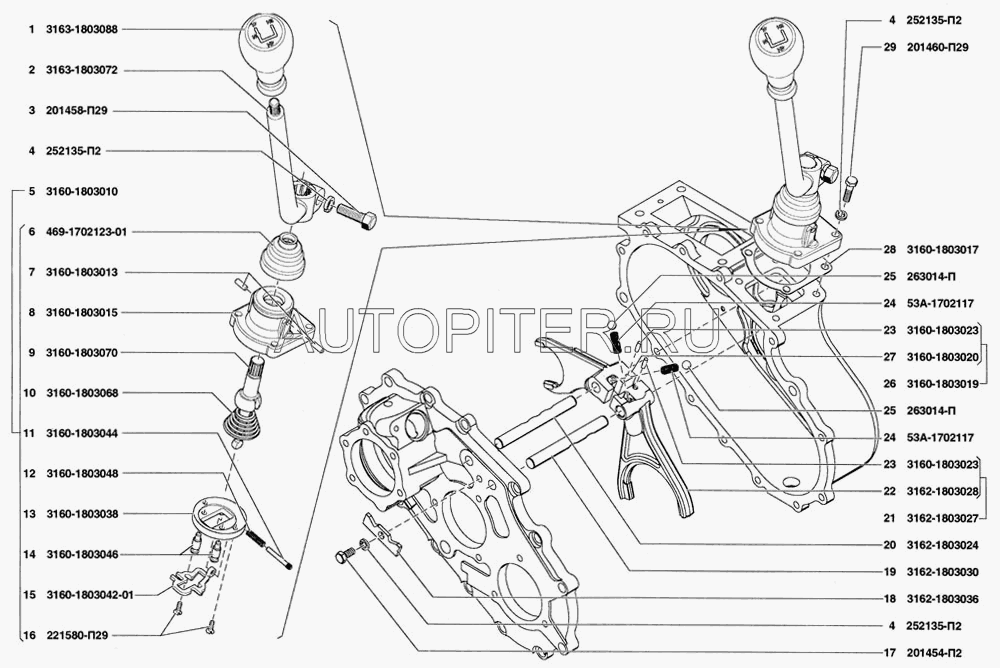 1 3163-1803088
2 3163-1803072
3 201458-П29
4 252135-П2
5 3160-1803010
6 469-1702123-01
7 3160-1803013
8 3160-1803015
9 3160-1803070
10 3160-1803068
11 3160-1803044
12 3160-1803048
13 3160-1803038
14 3160-1803046
15 3160-1803042-01
16 221580-П29

4 252135-П2
29 201460-П29
28 3160-1803017
25 263014-П
24 53А-1702117
23 3160-1803023
27 3160-1803020
26 3160-1803019
25 263014-П
24 53А-1702117
23 3160-1803023
22 3162-1803028
21 3162-1803027
20 3162-1803024
19 3162-1803030
18 3162-1803036
4 252135-П2
17 201454-П2

AUTOPITER.RU