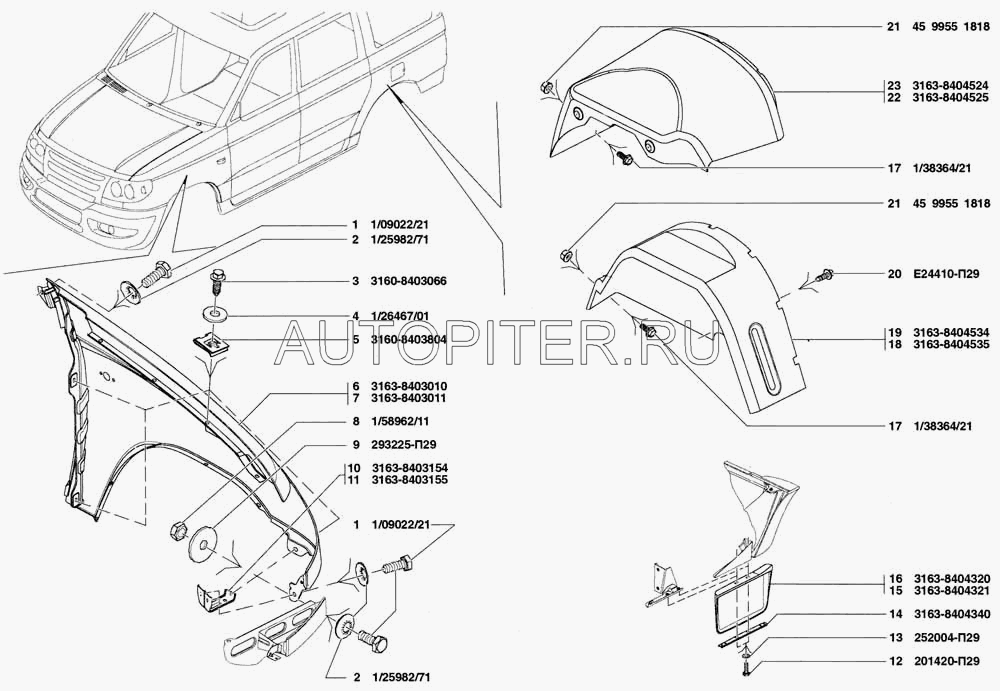 1 1/09022/21
2 1/25982/71
3 3160-8403066
4 1/26467/01
5 3160-8403804
6 3163-8403010
7 3163-8403011
8 1/58962/11
9 293225-П29
10 3163-8403154
11 3163-8403155
1 1/09022/21
2 1/25982/71

AUTOPITER.RU

21 45 9955 1818
23 3163-8404524
22 3163-8404525
17 1/38364/21
21 45 9955 1818
20 E24410-П29
19 3163-8404534
18 3163-8404535
17 1/38364/21
16 3163-8404320
15 3163-8404321
14 3163-8404340
13 252004-П29
12 201420-П29