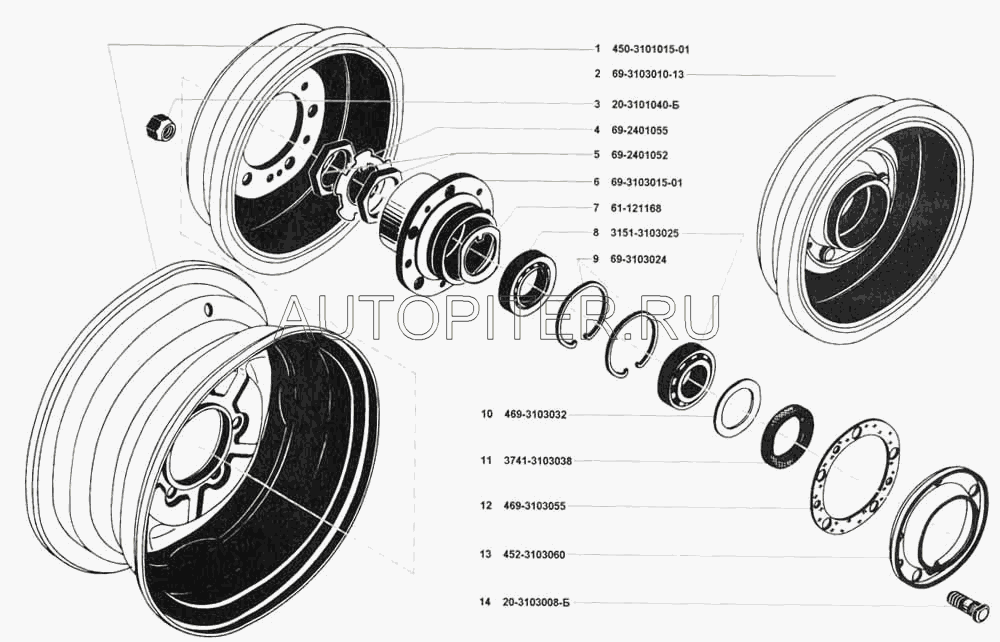 1 450-3101015-01
2 69-3103010-13
3 20-3101040-Б
4 69-2401055
5 69-2401052
6 69-3103015-01
7 61-121168
8 3151-3103025
9 69-3103024
AUTOPITER.RU
10 469-3103032
11 3741-3103038
12 469-3103055
13 452-3103060
14 20-3103008-Б