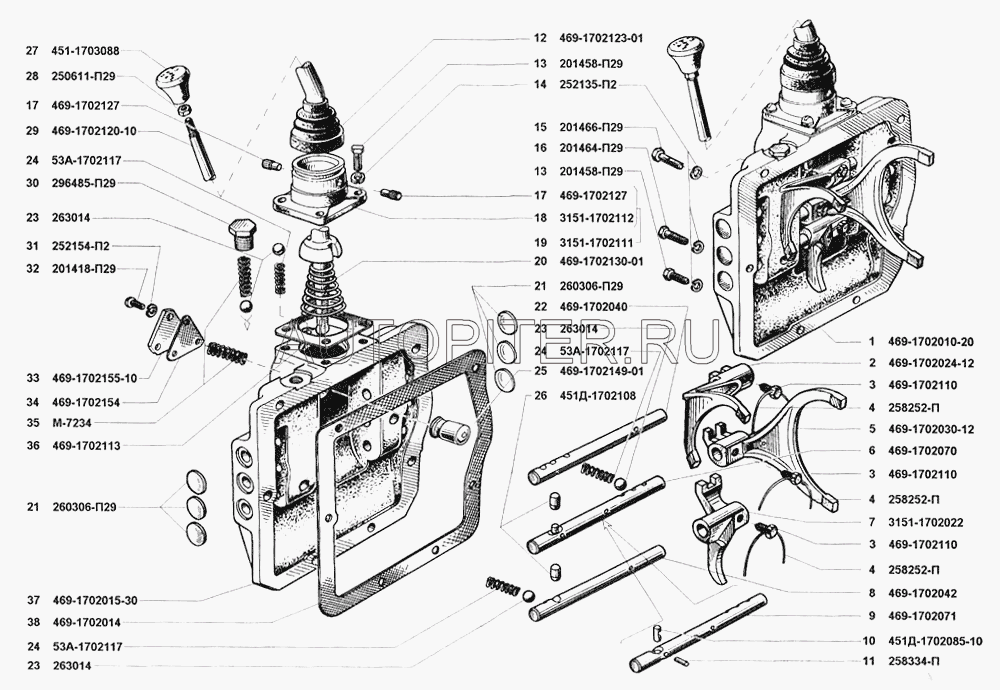 27 451-1703088
28 250611-П29
17 469-1702127
29 469-1702120-10
24 53А-1702117
30 296485-П29
23 263014
31 252154-П2
32 201418-П29
33 469-1702155-10
34 469-1702154
35 М-7234
36 469-1702113
21 260306-П29
37 469-1702015-30
38 469-1702014
24 53А-1702117
23 263014

12 469-1702123-01
13 201458-П29
14 252135-П2
15 201466-П29
16 201464-П29
13 201458-П29
17 469-1702127
18 3151-1702112
19 3151-1702111
20 469-1702130-01
21 260306-П29
22 469-1702040
23 263014
24 53А-1702117
25 469-1702149-01
26 451Д-1702108

AUTOPITER.RU

1 469-1702010-20
2 469-1702024-12
3 469-1702110
4 258252-П
5 469-1702030-12
6 469-1702070
3 469-1702110
4 258252-П
7 3151-1702022
3 469-1702110
4 258252-П
8 469-1702042
9 469-1702071
10 451Д-1702085-10
11 258334-П