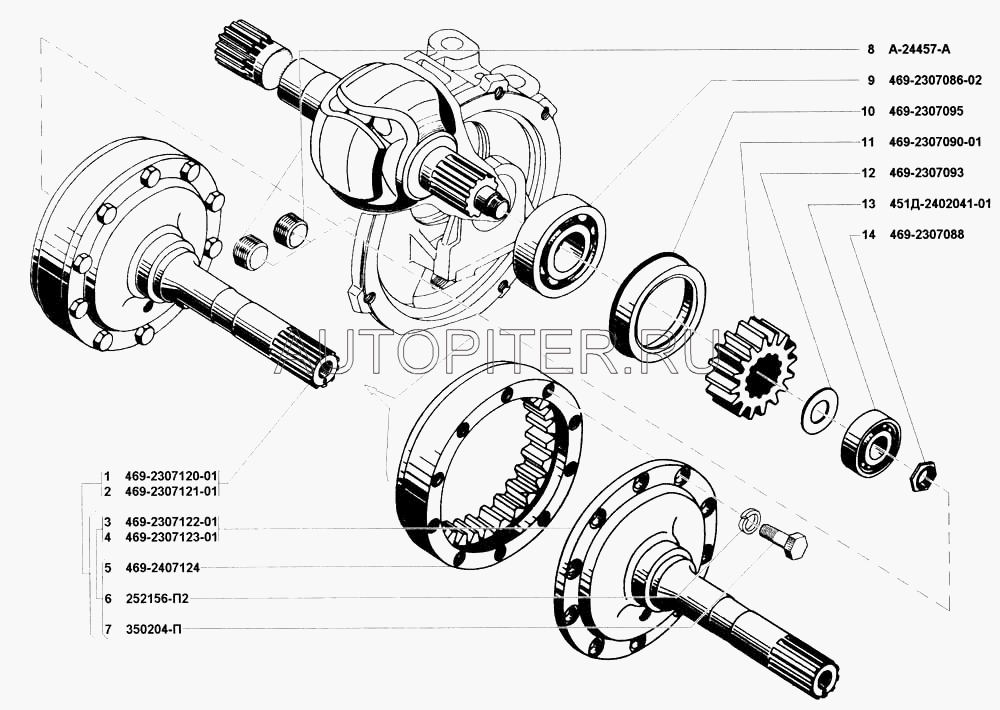 8 А-24457-А
9 469-2307086-02
10 469-2307095
11 469-2307090-01
12 469-2307093
13 451Д-2402041-01
14 469-2307088

AUTOPITER.RU

1 469-2307120-01
2 469-2307121-01
3 469-2307122-01
4 469-2307123-01
5 469-2407124
6 252156-П2
7 350204-П