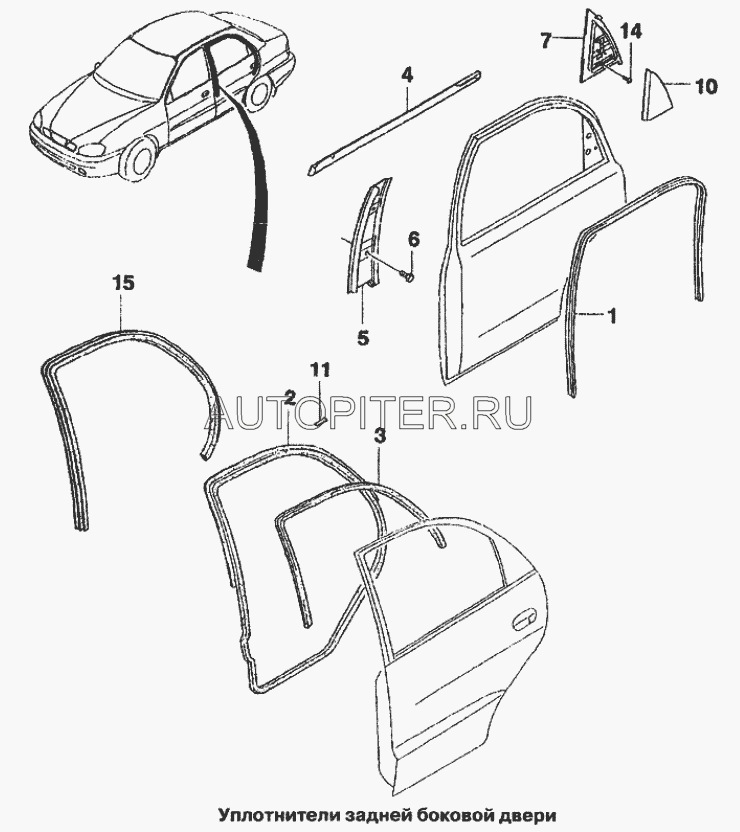 4
7
14
10
6
5
1
15
11
2
3
AUTOPITER.RU
Уплотнители задней боковой двери