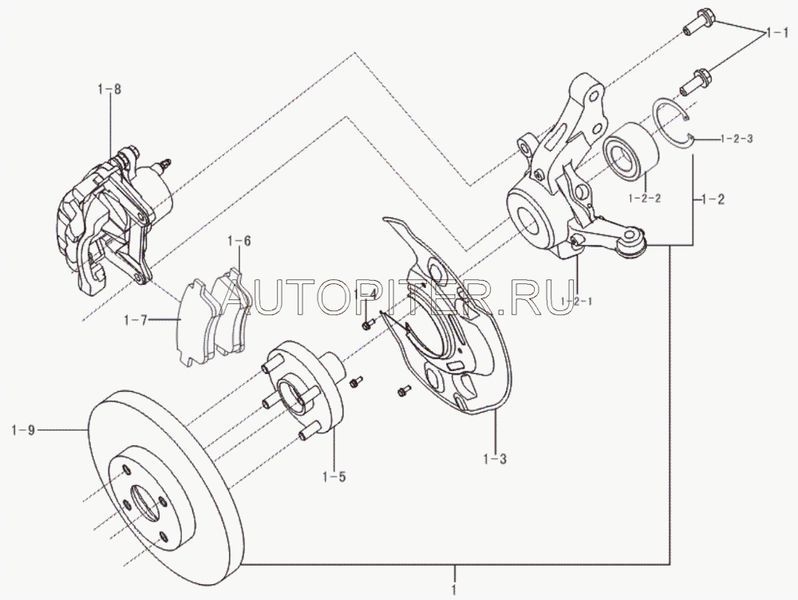 1-1
1-8
1-2-3
1-2-2
1-2
1-6
AUTOPITER.RU
1-4
1-2-1
1-7
1-9
1-5
1-3
1