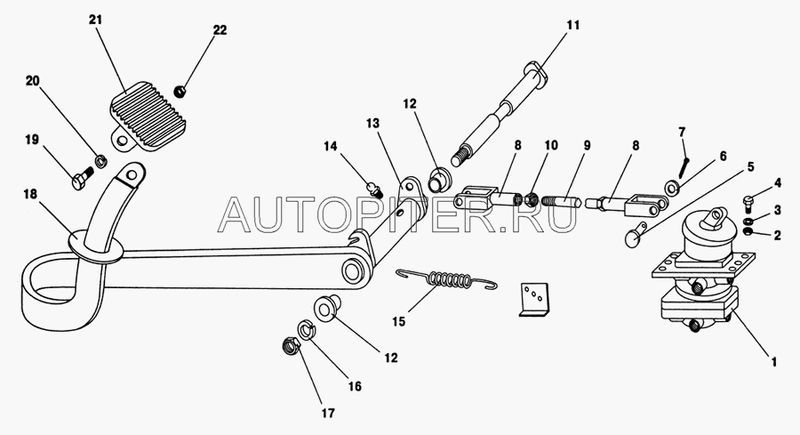 21
22
20
19
18
11
12
13
14
8
10
9
8
7
6
5
4
3
2
1
15
12
16
17
AUTOPITER.RU