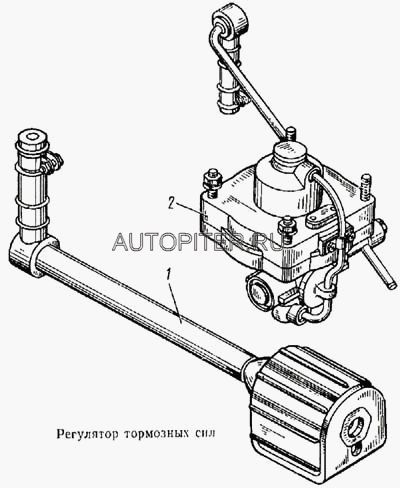 2

AUTOPITER.RU

1

Регулятор тормозных сил