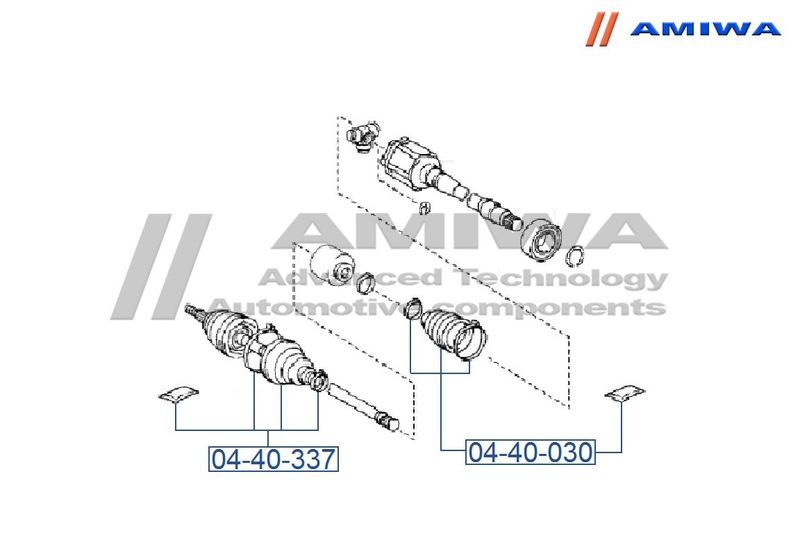 // AMIWA

// AMIWA
Advanced Technology
Automotive components

04-40-337

04-40-030