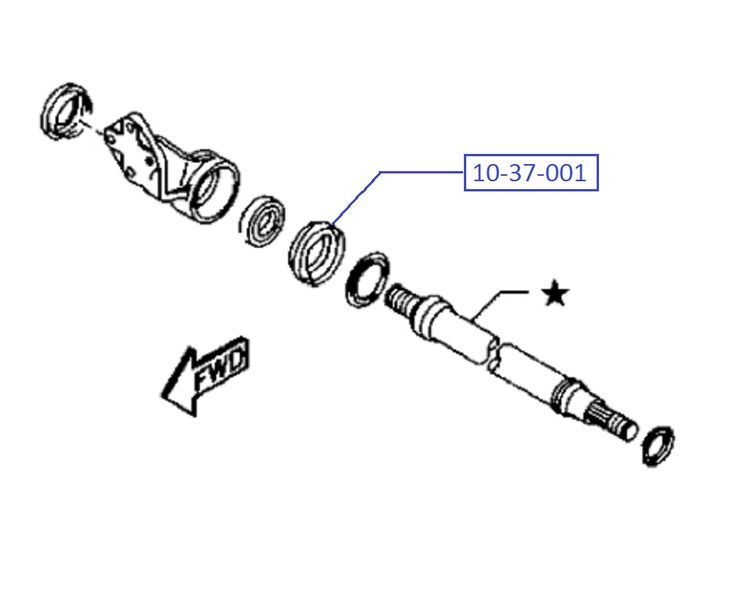 10-37-001

★

FWD