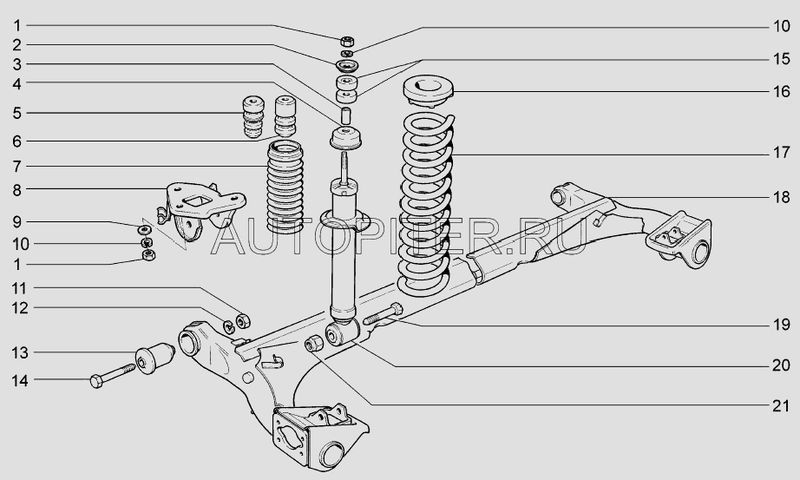 1
2
3
4
5
6
7
8
9
10
1
11
12
13
14
10
15
16
17
18
19
20
21
AUTOPITER.RU