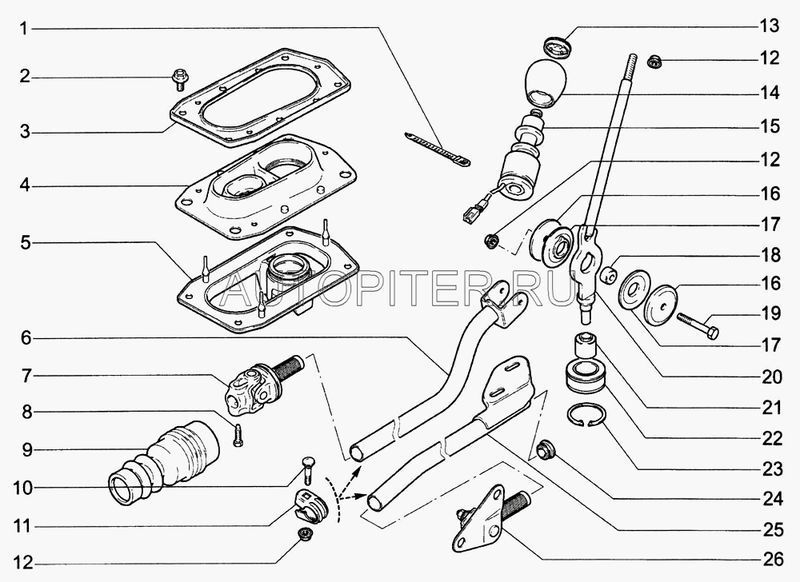 1
2
3
4
5
6
7
8
9
10
11
12
13
12
14
15
12
16
17
18
16
19
17
20
21
22
23
24
25
26
AUTOPITER.RU