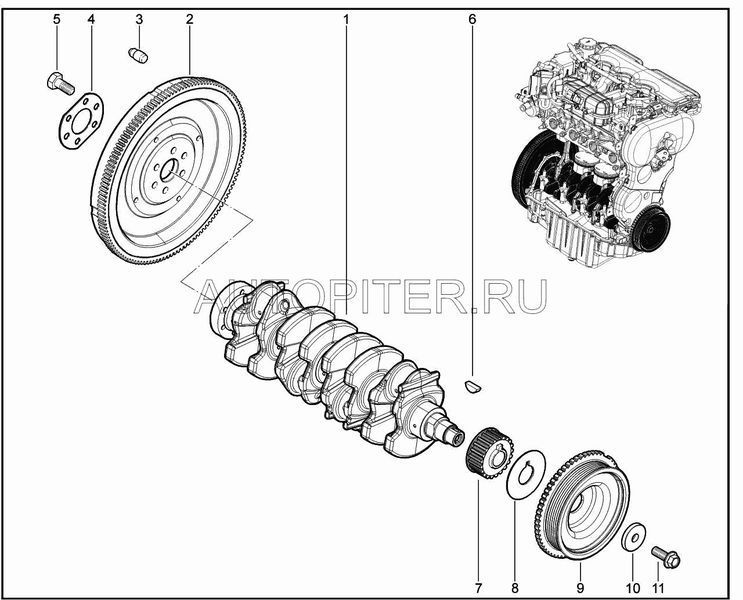 5
4
3
2
1
6

AUTOPITER.RU

7
8
9
10
11