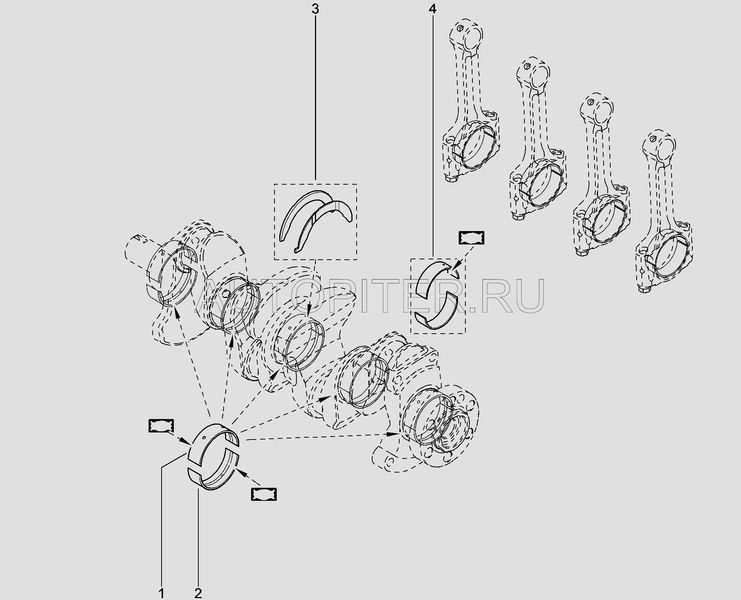 3
4
AUTOPITER.RU
1
2