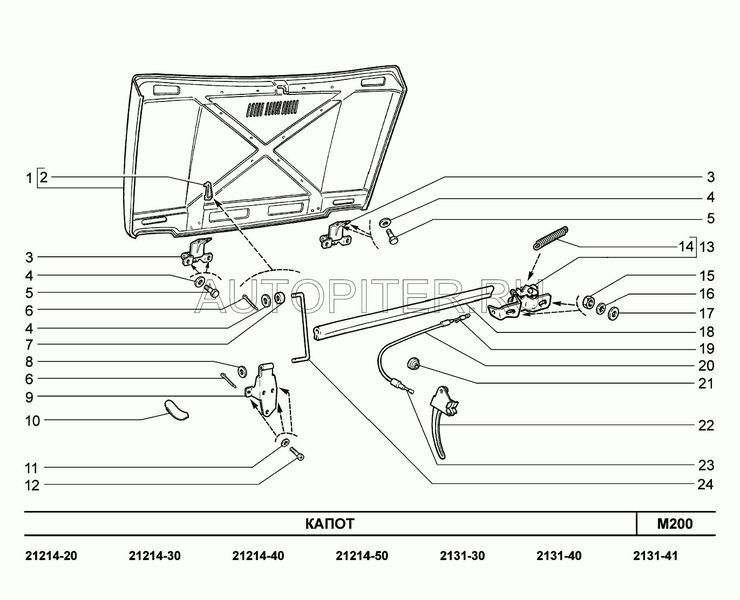 1
2
3
4
5
6
4
7
8
6
9
10
11
12
3
4
5
14
13
15
16
17
18
19
20
21
22
23
24
AUTOPITER.RU

КАПОТ
M200

21214-20 21214-30 21214-40 21214-50 2131-30 2131-40 2131-41