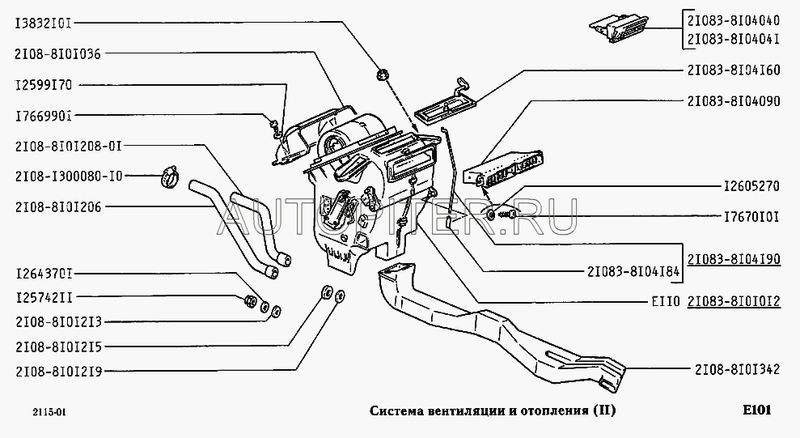 I3832I0I
2I08-8I0I036
I2599I70
I766990I
2I08-8I0I208-0I
2I08-I300080-I0
2I08-8I0I206
I264370I
I25742II
2I08-8I0I2I3
2I08-8I0I2I5
2I08-8I0I2I9

2I083-8I04040
2I083-8I0404I
2I083-8I04I60
2I083-8I04090
I2605270
I7670I0I
2I083-8I04I90
2I083-8I04I84
EII0 2I083-8I0I0I2
2I08-8I0I342

AUTOPITER.RU

2115-01
Система вентиляции и отопления (II)
E101