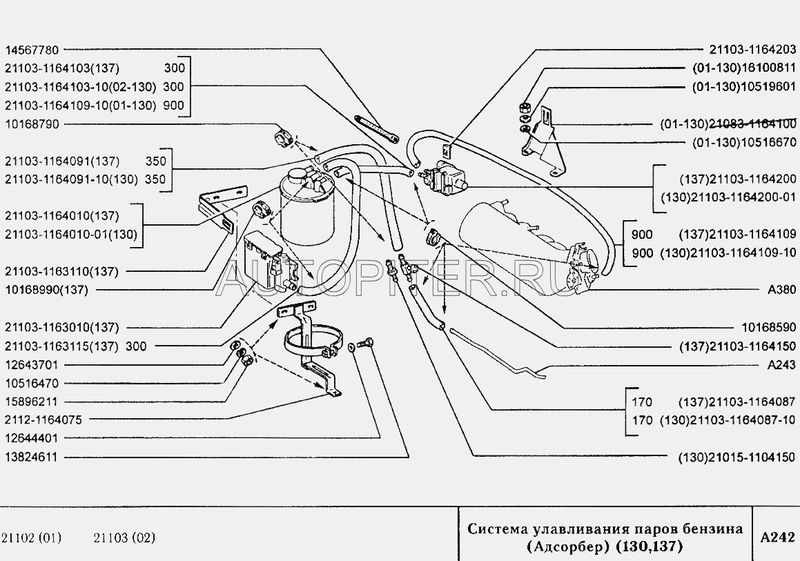 14567780
21103-1164103(137) 300
21103-1164103-10(02-130) 300
21103-1164109-10(01-130) 900
10168790
21103-1164091(137) 350
21103-1164091-10(130) 350
21103-1164010(137)
21103-1164010-01(130)
21103-1163110(137)
10168990(137)
21103-1163010(137)
21103-1163115(137) 300
12643701
10516470
15896211
2112-1164075
12644401
13824611

21103-1164203
(01-130)16100811
(01-130)10519601
(01-130)21083-1164100
(01-130)10516670
(137)21103-1164200
(130)21103-1164200-01
900 (137)21103-1164109
900 (130)21103-1164109-10
A380
10168590
(137)21103-1164150
A243
170 (137)21103-1164087
170 (130)21103-1164087-10
(130)21015-1104150

AUTOPITER.RU

21102 (01) 21103 (02)

Система улавливания паров бензина (Адсорбер) (130,137)

A242