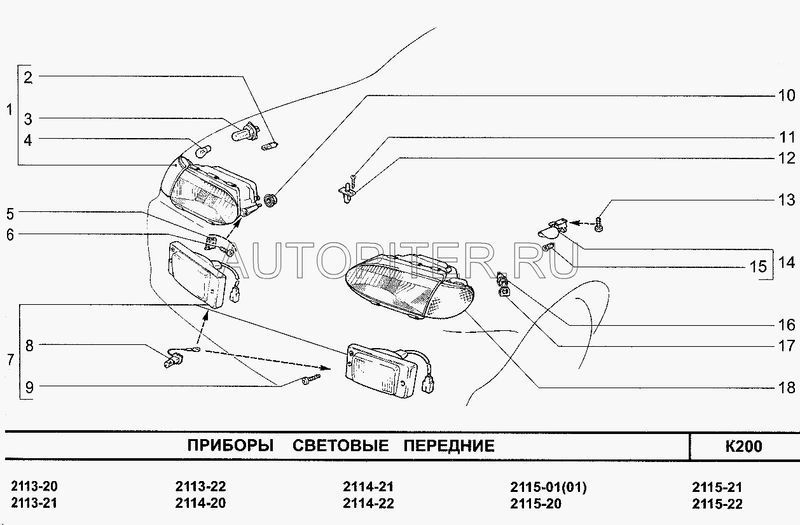 1
2
3
4
5
6
7
8
9
10
11
12
13
14
15
16
17
18

AUTOPITER.RU

ПРИБОРЫ СВЕТОВЫЕ ПЕРЕДНИЕ

К200

2113-20
2113-21
2113-22
2114-20
2114-21
2114-22
2115-01(01)
2115-20
2115-21
2115-22