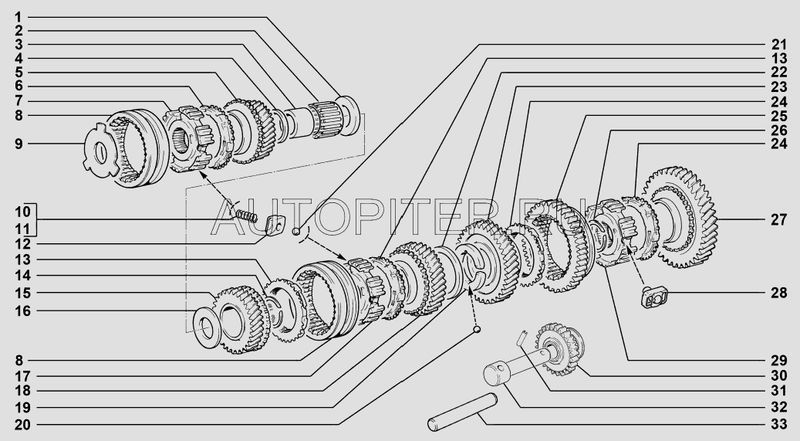 1
2
3
4
5
6
7
8
9
10
11
12
13
14
15
16
8
17
18
19
20
21
13
22
23
24
25
26
24
27
28
29
30
31
32
33
AUTOPITER.RU