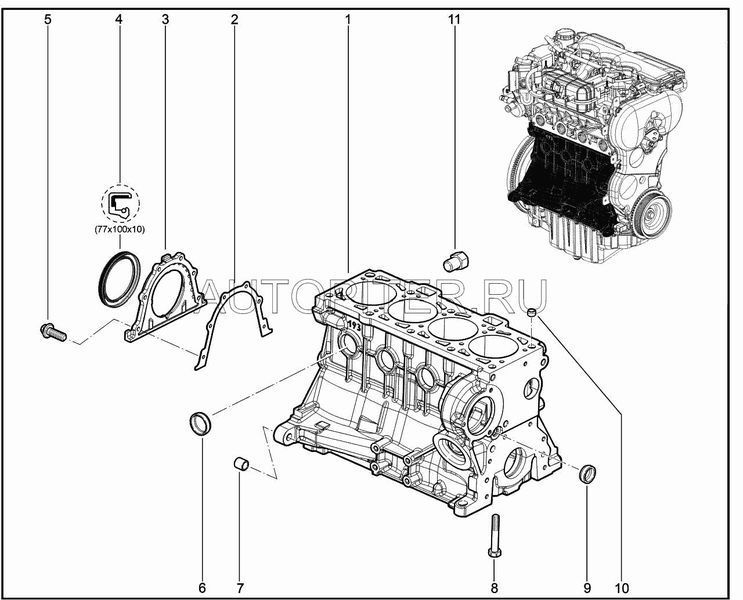 5
4
3
2
1
11
(77x100x10)
AUTOPITER.RU
193
6
7
8
9
10