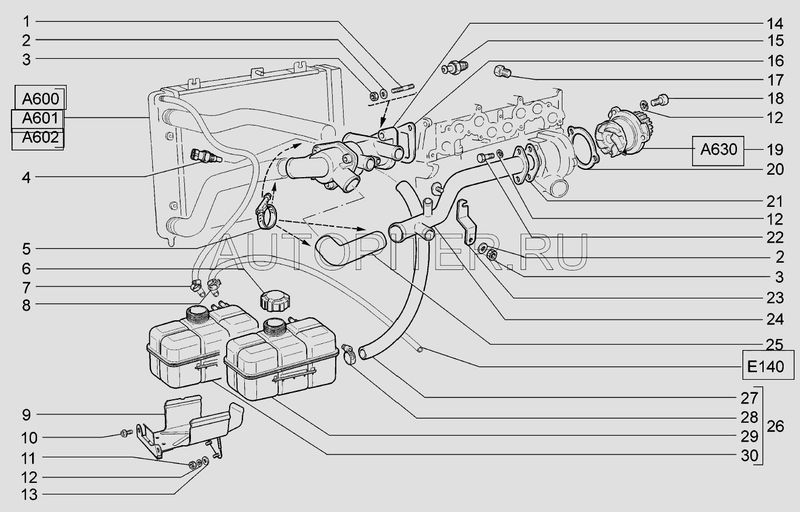 1
2
3
A600
A601
A602
4
5
6
7
8
9
10
11
12
13
14
15
16
17
18
12
A630
19
20
21
12
22
2
3
23
24
25
E140
27
28
29
30
26
AUTOPITER.RU