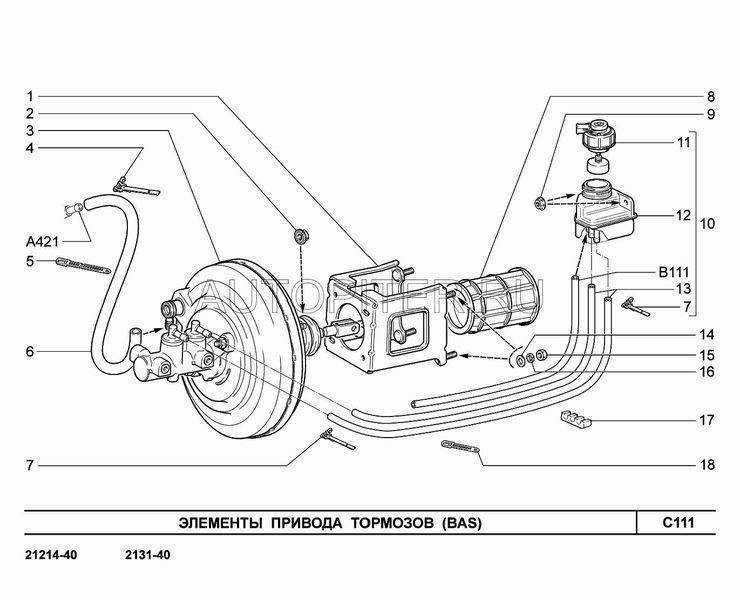 1
2
3
4
A421
5
6
7
8
9
11
12
10
B111
13
7
14
15
16
17
18

AUTOPITER.RU

ЭЛЕМЕНТЫ ПРИВОДА ТОРМОЗОВ (BAS)

C111

21214-40 2131-40