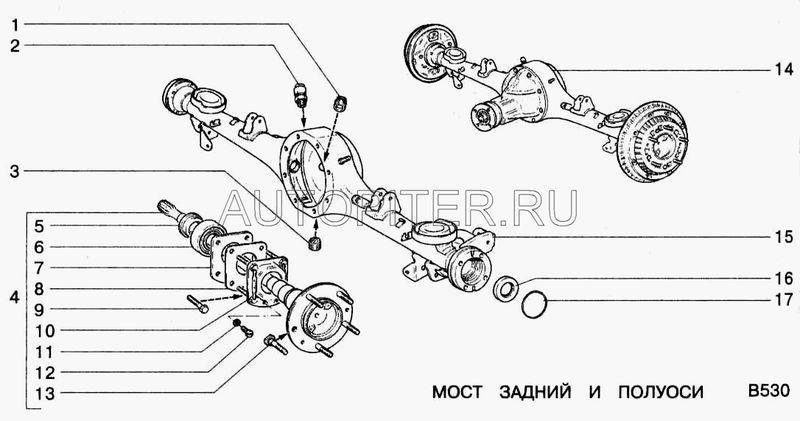 1
2
3
4
5
6
7
8
9
10
11
12
13
14
15
16
17
AUTOPITER.RU
МОСТ ЗАДНИЙ И ПОЛУОСИ
B530