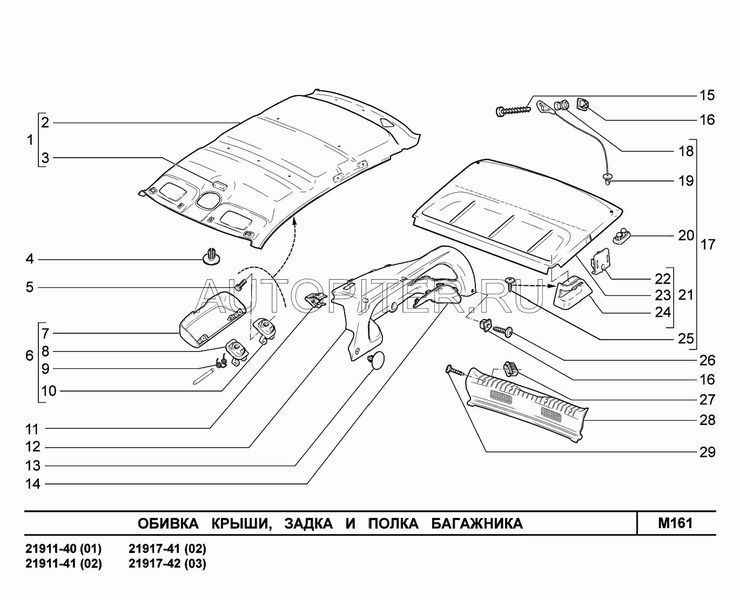 1
2
3
4
5
6
7
8
9
10
11
12
13
14
15
16
18
19
20
17
22
23
21
24
25
26
16
27
28
29

AUTOPITER.RU

ОБИВКА КРЫШИ, ЗАДКА И ПОЛКА БАГАЖНИКА

M161

21911-40 (01)
21911-41 (02)
21917-41 (02)
21917-42 (03)