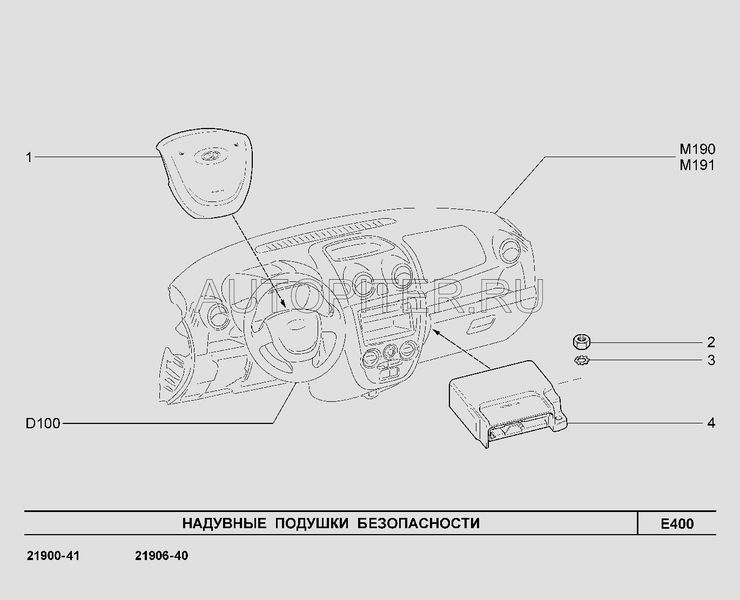 1

M190
M191

AUTOPITER.RU

2
3
4

D100

НАДУВНЫЕ ПОДУШКИ БЕЗОПАСНОСТИ

E400

21900-41 21906-40