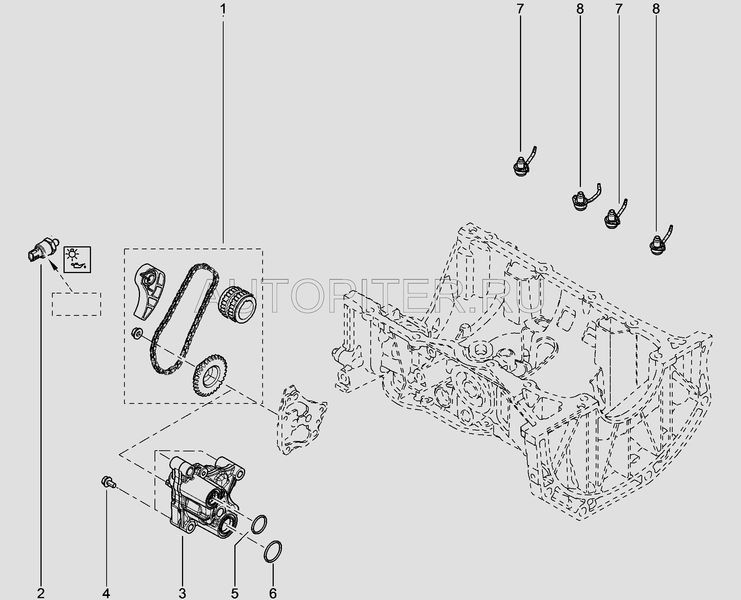 1
7
8
7
8
AUTOPITER.RU
2
4
3
5
6