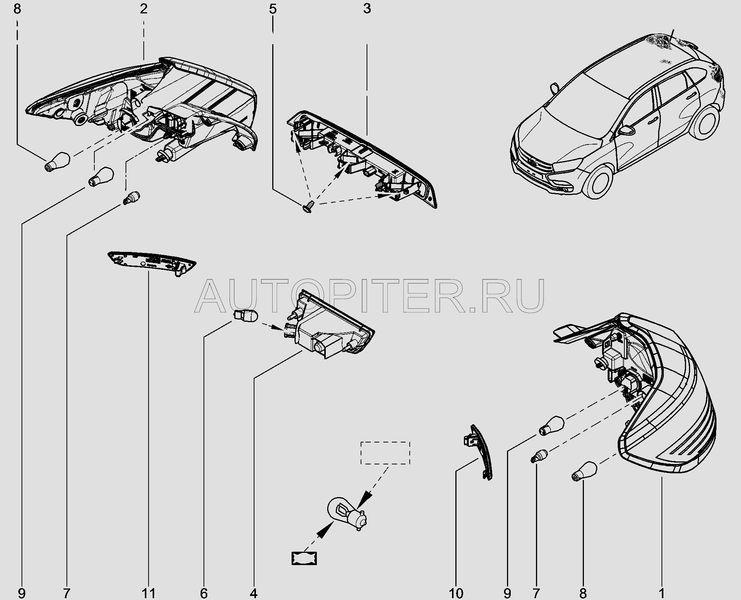 8
2
5
3
AUTOPITER.RU
9
7
11
6
4
10
9
7
8
1