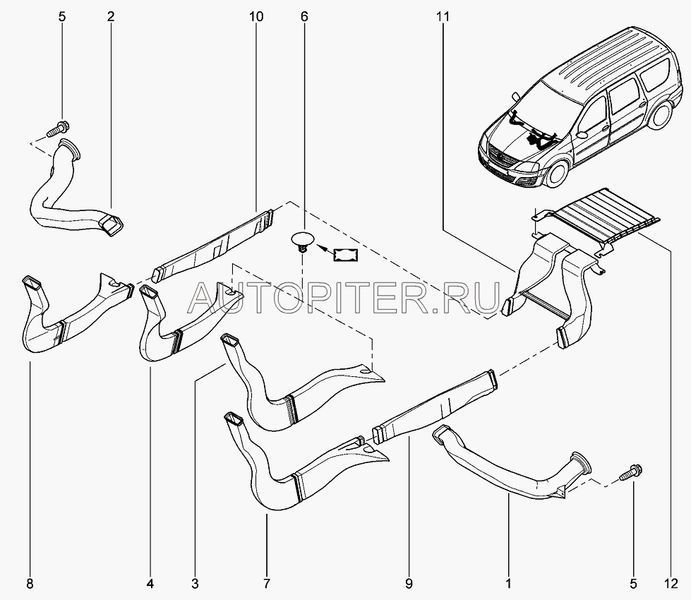 5
2
10
6
11

AUTOPITER.RU

8
4
3
7
9
1
5
12