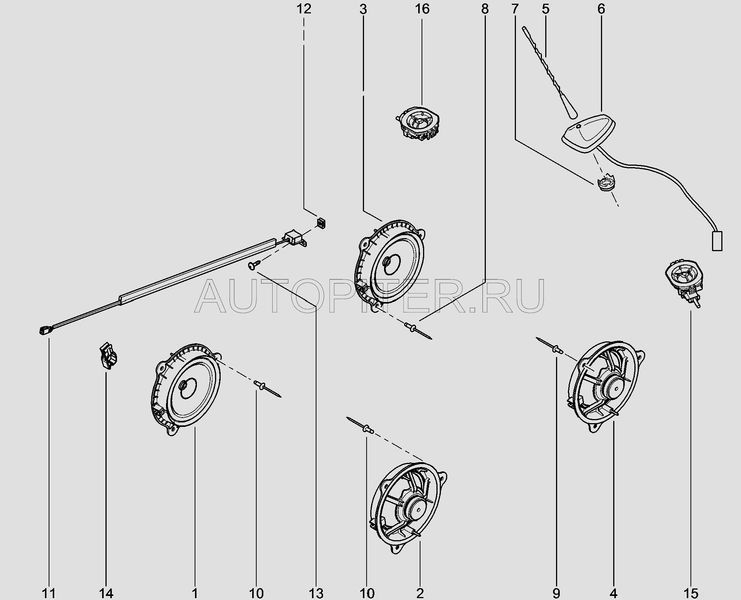 12
3
16
8
7
5
6

AUTOPITER.RU

11
14
1
10
13
10
2
9
4
15