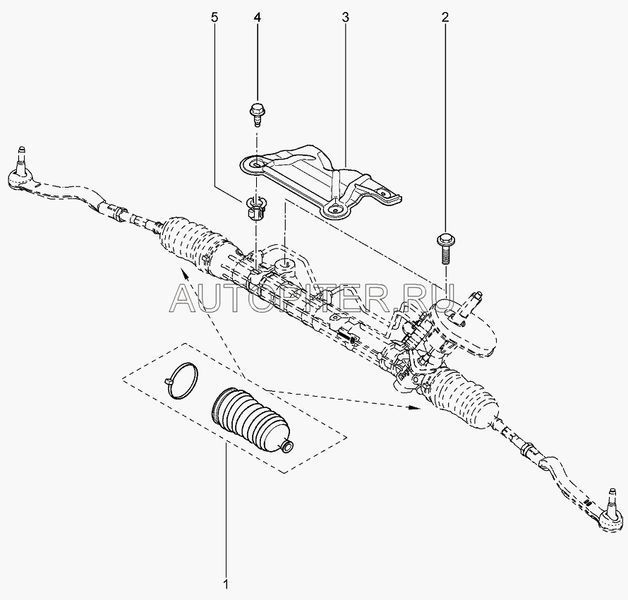 5
4
3
2
AUTOPITER.RU
1