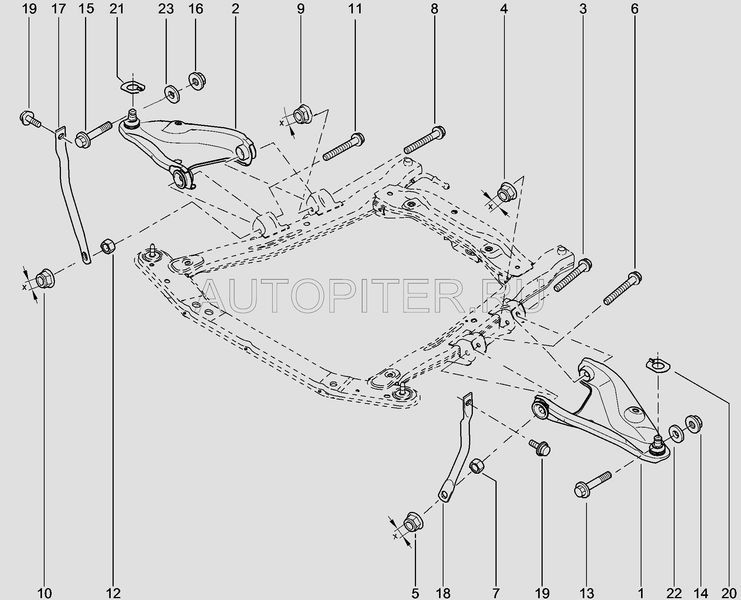 19 17 15 21 23 16 2 9 11 8 4 3 6

x

x

x

AUTOPITER.RU

x

10 12 5 18 7 19 13 1 22 14 20