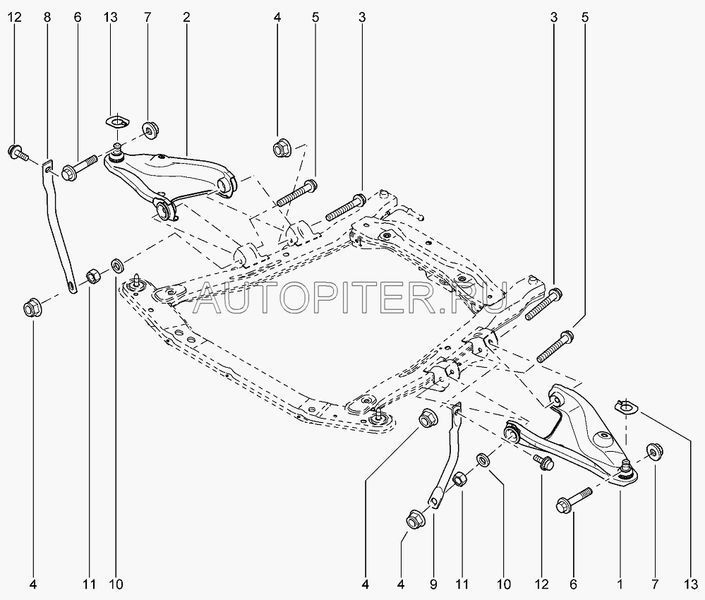 12 8 6 13 7 2 4 5 3 3 5

AUTOPITER.RU

4 11 10 4 4 9 11 10 12 6 1 7 13