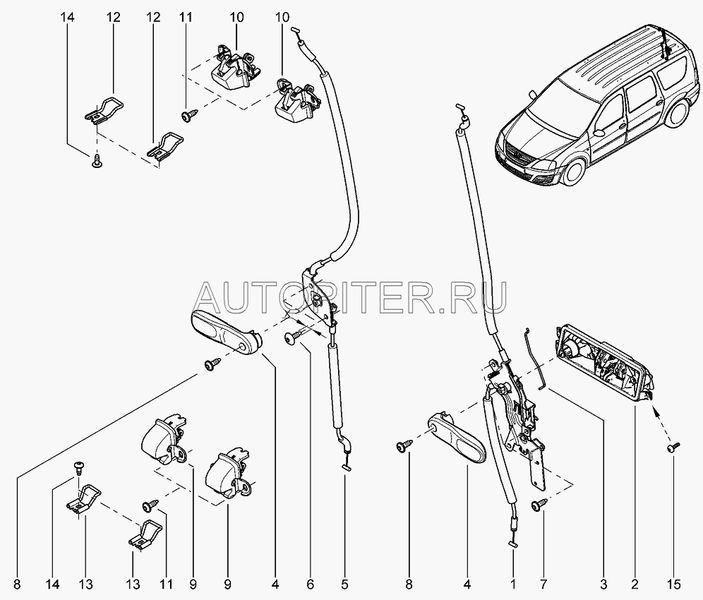 14 12 12 11 10 10

AUTOPITER.RU

8 14 13 13 11 9 9 4 6 5 8 4 1 7 3 2 15