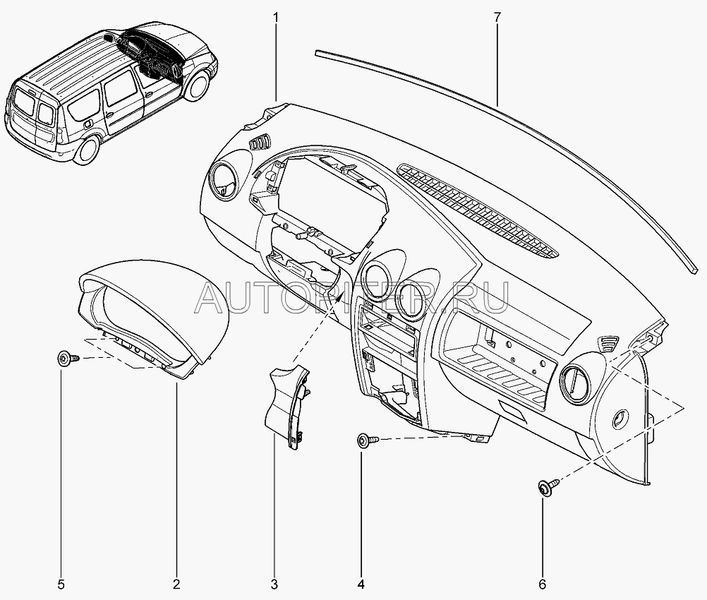 1
7
AUTOPITER.RU
5
2
3
4
6