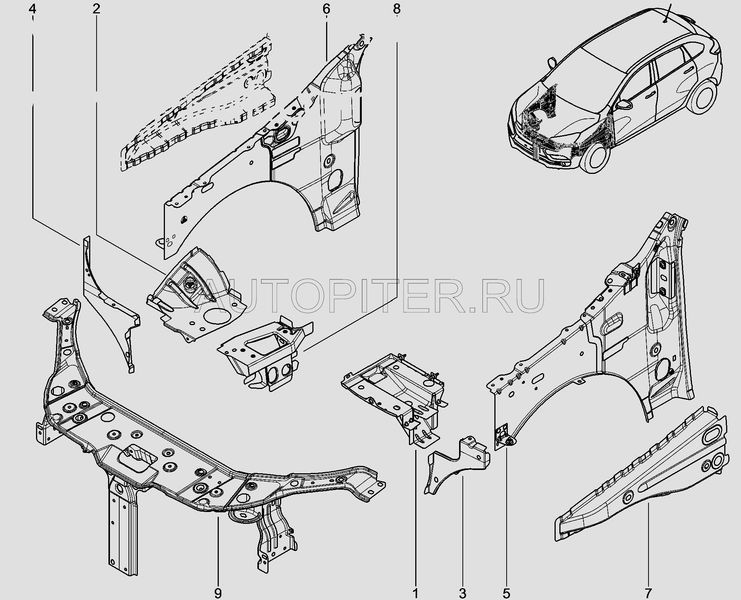 4
2
6
8
AUTOPITER.RU
9
1
3
5
7