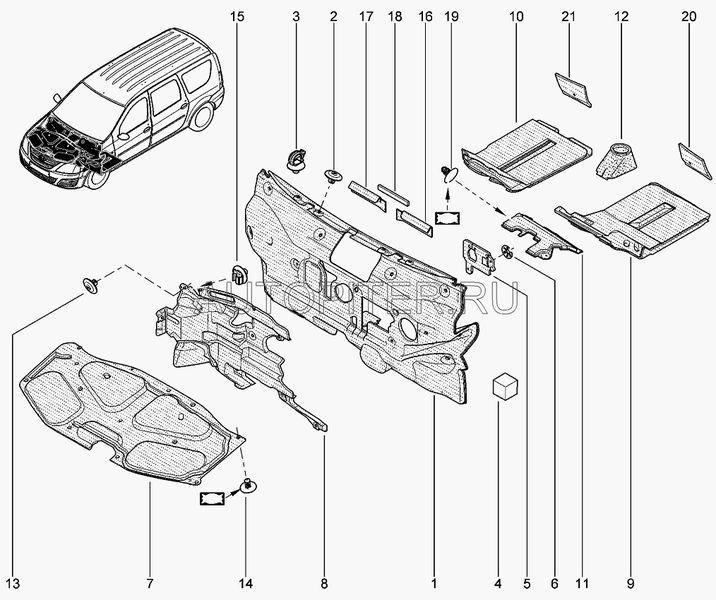 15 3 2 17 18 16 19 10 21 12 20

AUTOPITER.RU

13 7 14 8 1 4 5 6 11 9