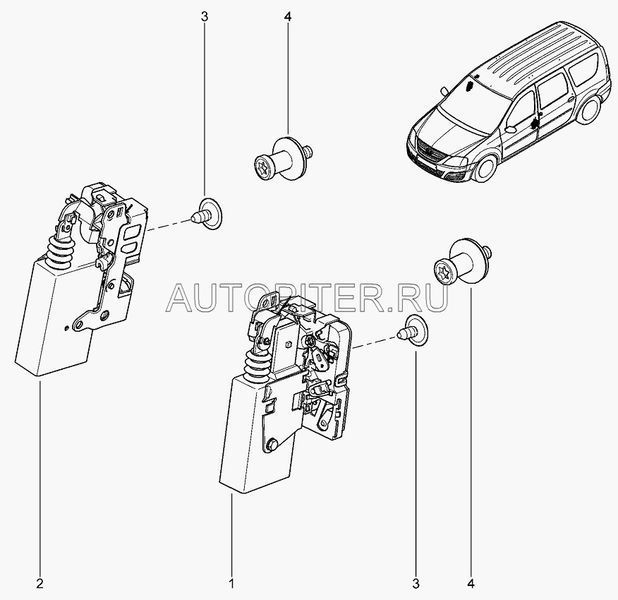 3

4

AUTOPITER.RU

2

1

3

4