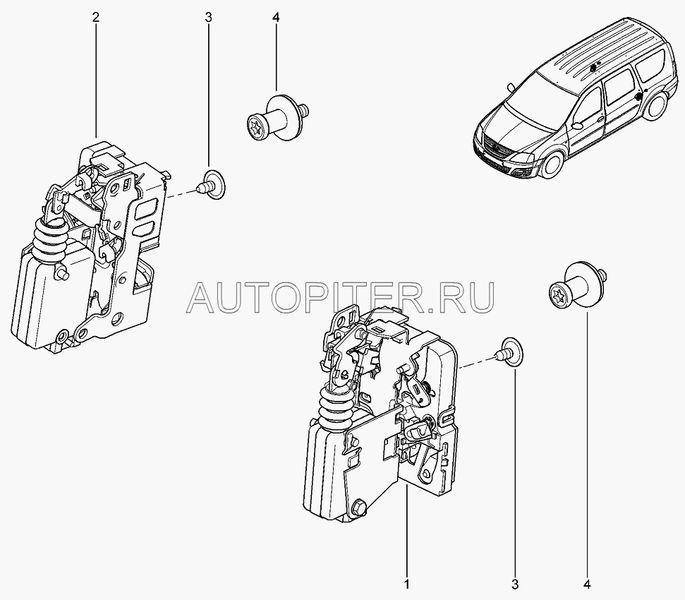 2
3
4
AUTOPITER.RU
1
3
4