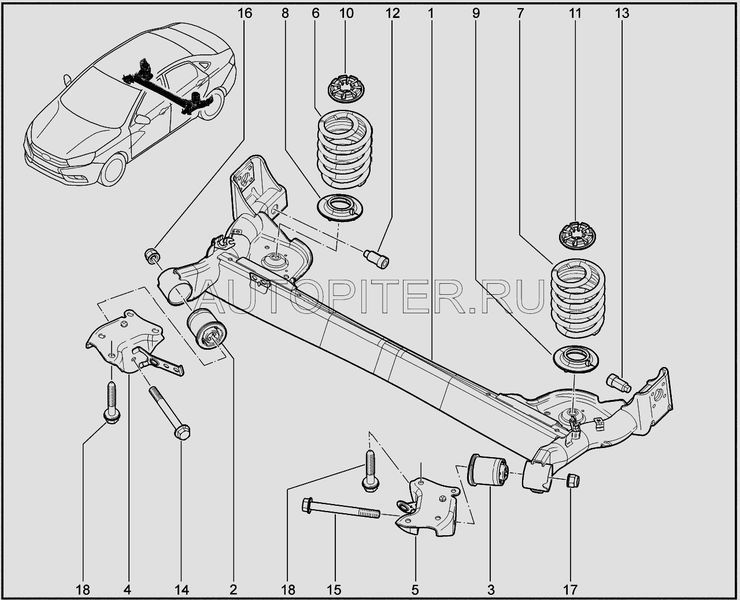 16 8 6 10 12 1 9 7 11 13

AUTOPITER.RU

18 4 14 2 18 15 5 3 17