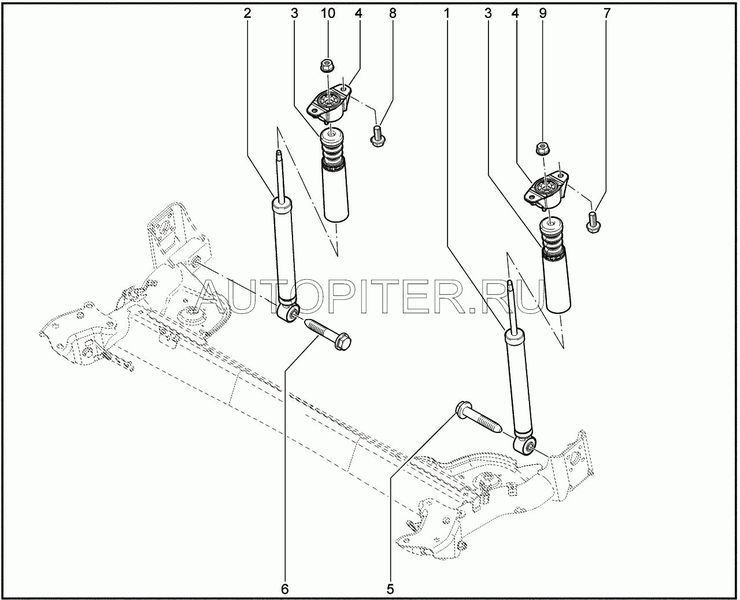 2
3
10
4
8
1
3
4
9
7
AUTOPITER.RU
6
5