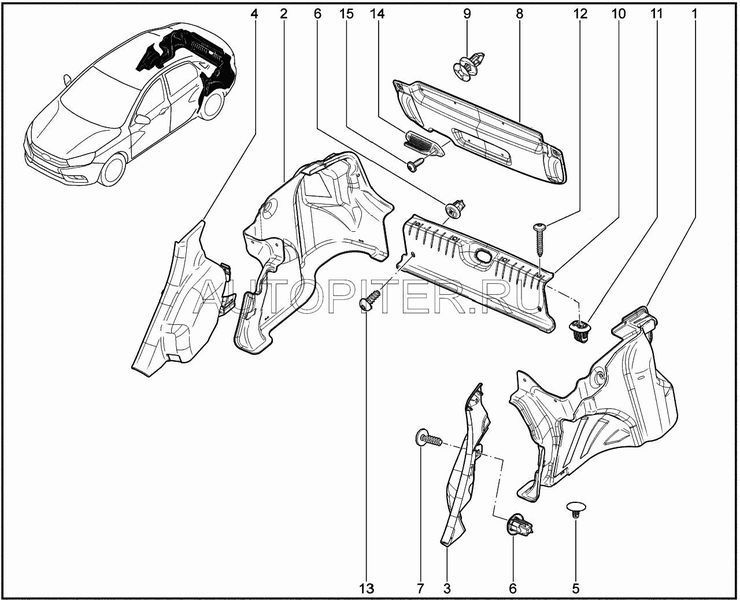 4 2 6 15 14 9 8 12 10 11 1

AUTOPITER.RU

13 7 3 6 5