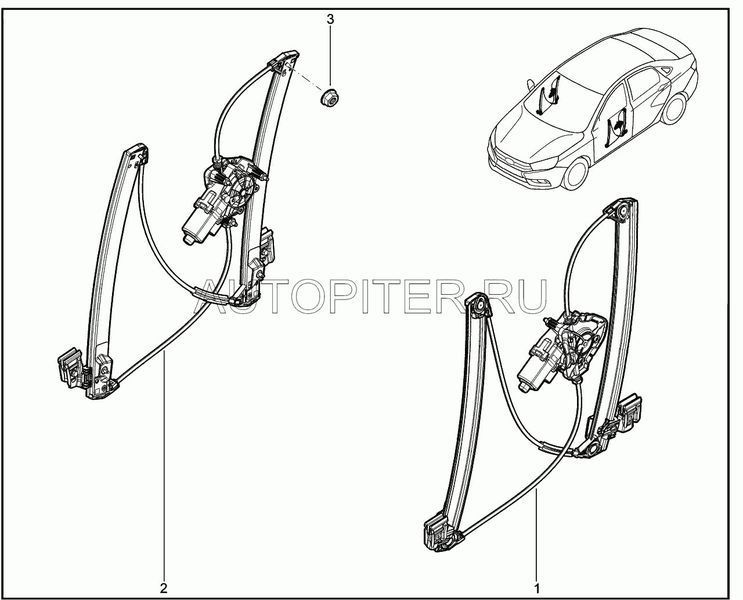 3
AUTOPITER.RU
2
1