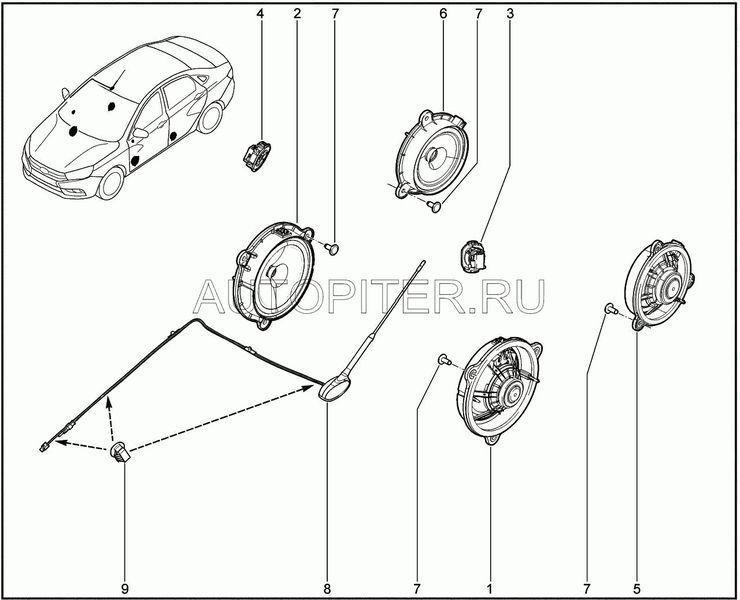 4 2 7 6 7 3

AUTOPITER.RU

9 8 7 1 7 5