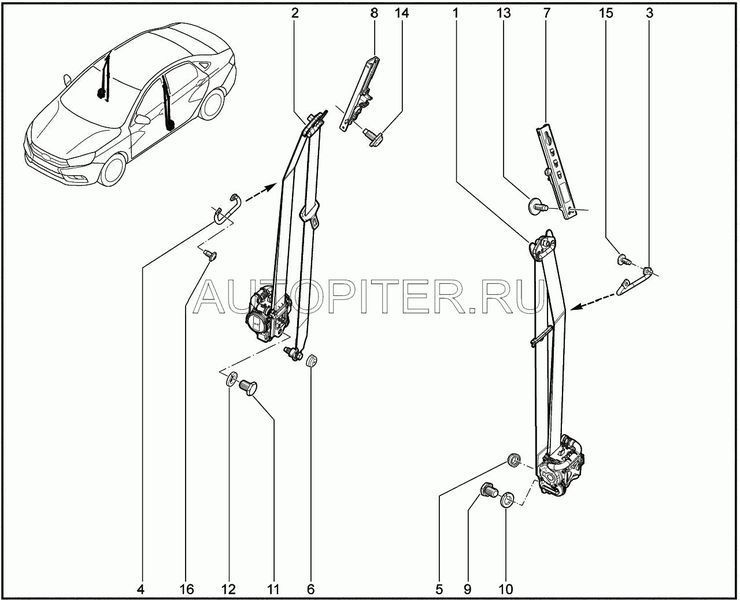 2 8 14 1 13 7 15 3

AUTOPITER.RU

4 16 12 11 6 5 9 10